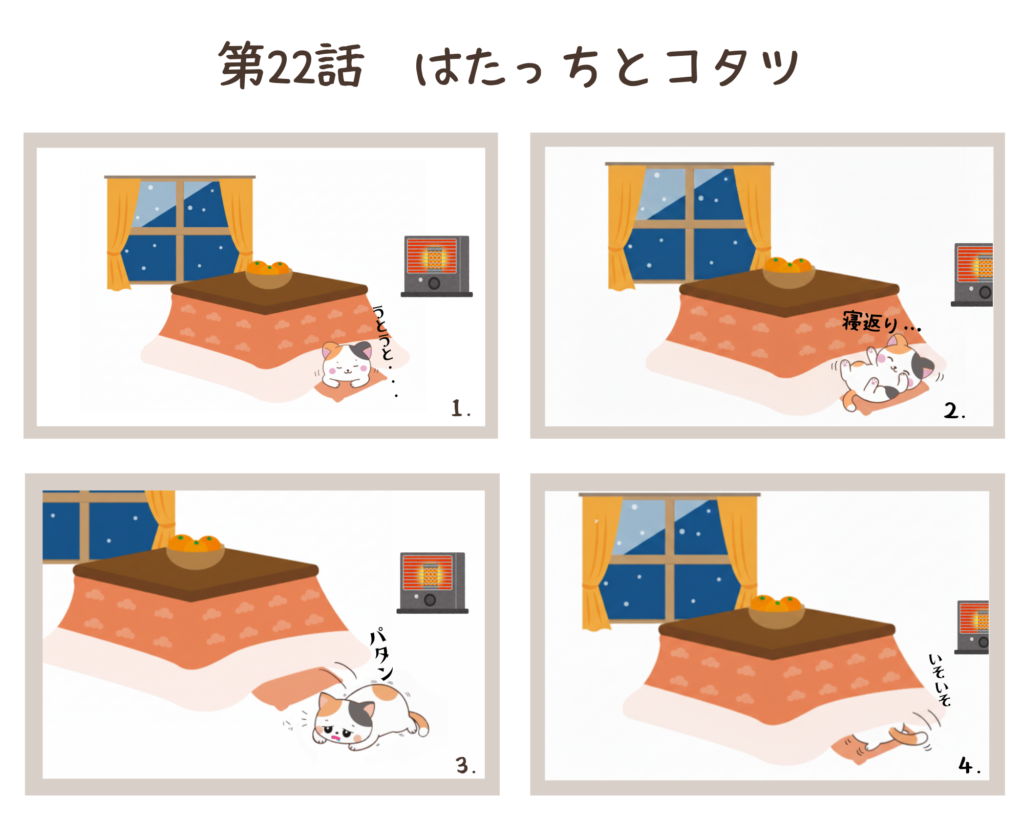 第22話　はたっちとコタツ

うとうと・・・

1.

寝返り…

2.

パタン

3.

いそいそ

4.